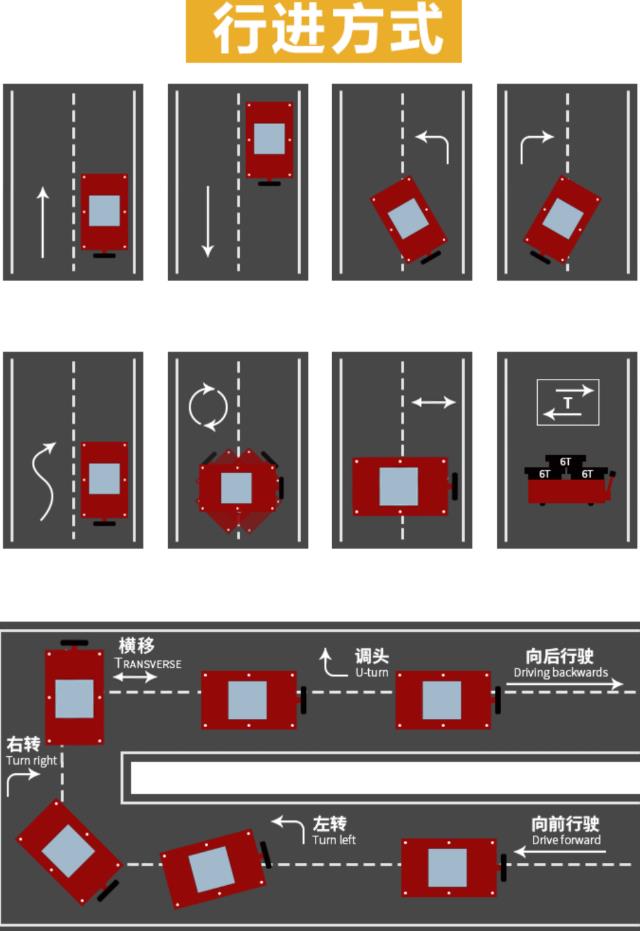 行进方式

T

6T

6T 6T

横移
TRANSVERSE

调头
U-turn

向后行驶
Driving backwards

右转
Turn right

左转
Turn left

向前行驶
Drive forward