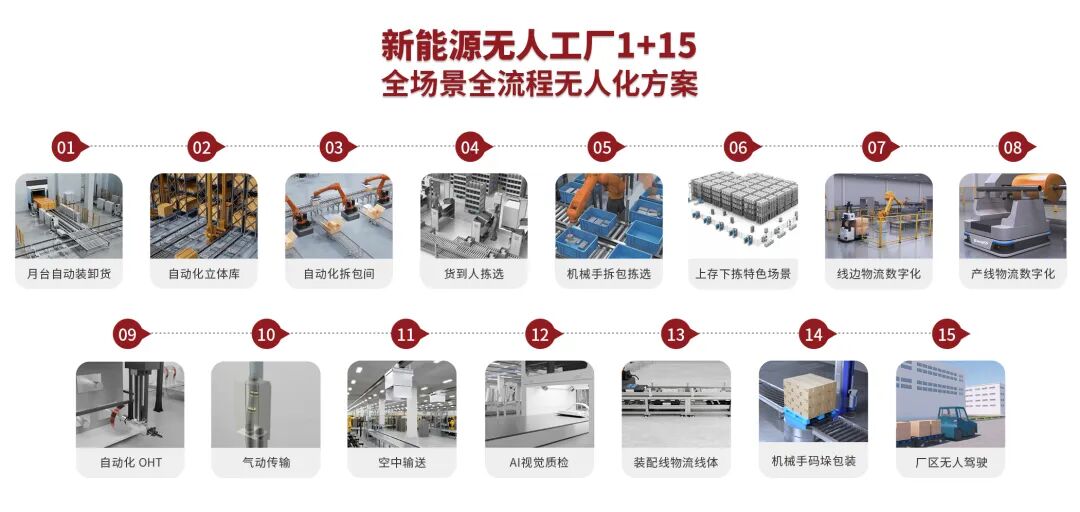 新能源无人工厂1+15
全场景全流程无人化方案

01
月台自动装卸货

02
自动化立体库

03
自动化拆包间

04
货到人拣选

05
机械手拆包拣选

06
上存下拣特色场景

07
线边物流数字化

08
产线物流数字化

09
自动化 OHT

10
气动传输

11
空中输送

12
AI视觉质检

13
装配线物流线体

14
机械手码垛包装

15
厂区无人驾驶